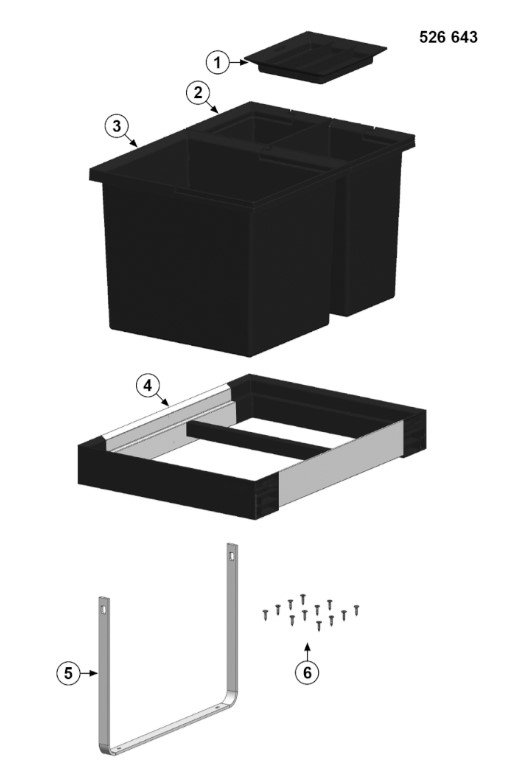 526 643

1

2

3

4

5

6